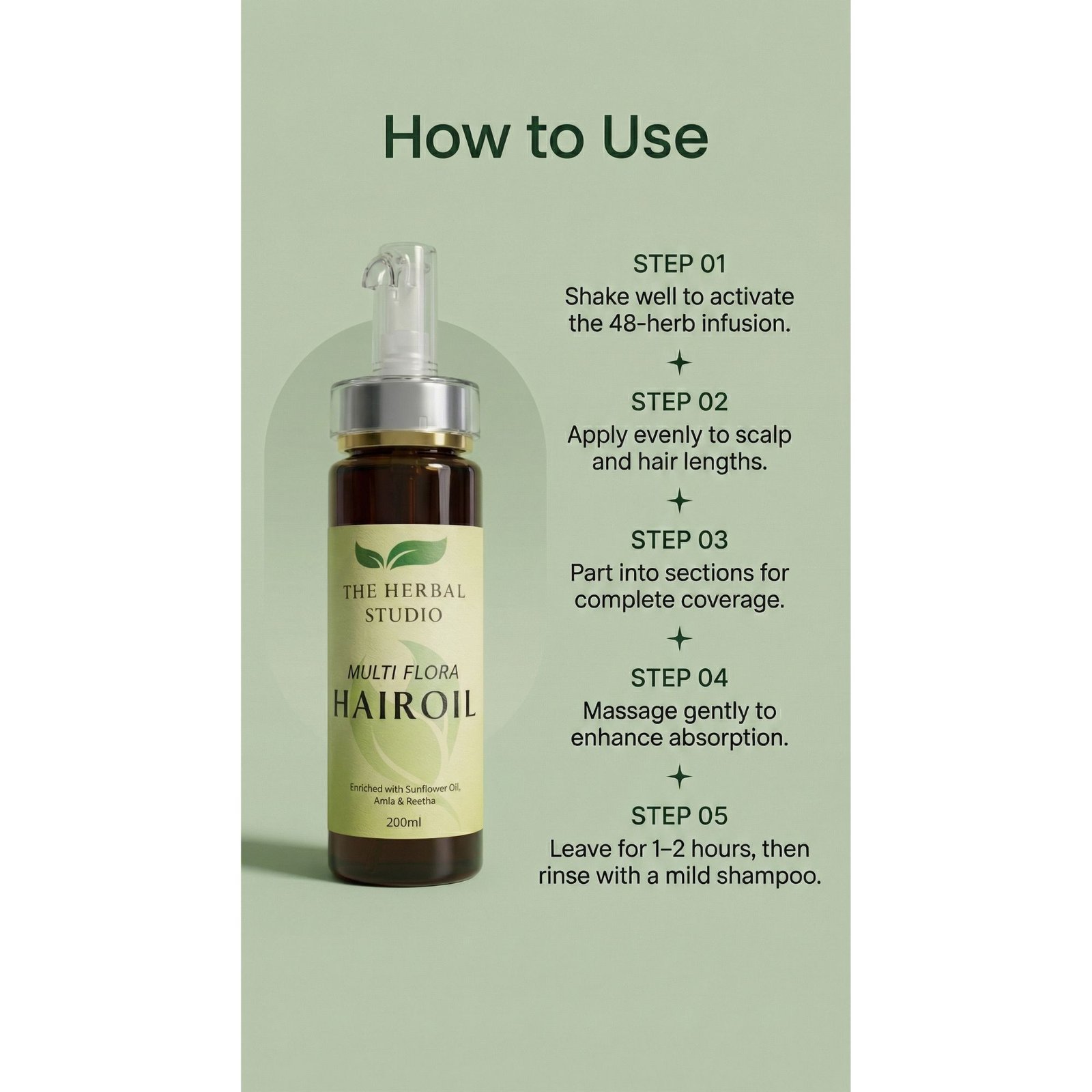 How to Use

THE HERBAL STUDIO

MULTI FLORA

HAIROIL

Enriched with Sunflower Oil, Amla & Reetha

200ml

STEP 01
Shake well to activate the 48-herb infusion.

STEP 02
Apply evenly to scalp and hair lengths.

STEP 03
Part into sections for complete coverage.

STEP 04
Massage gently to enhance absorption.

STEP 05
Leave for 1–2 hours, then rinse with a mild shampoo.